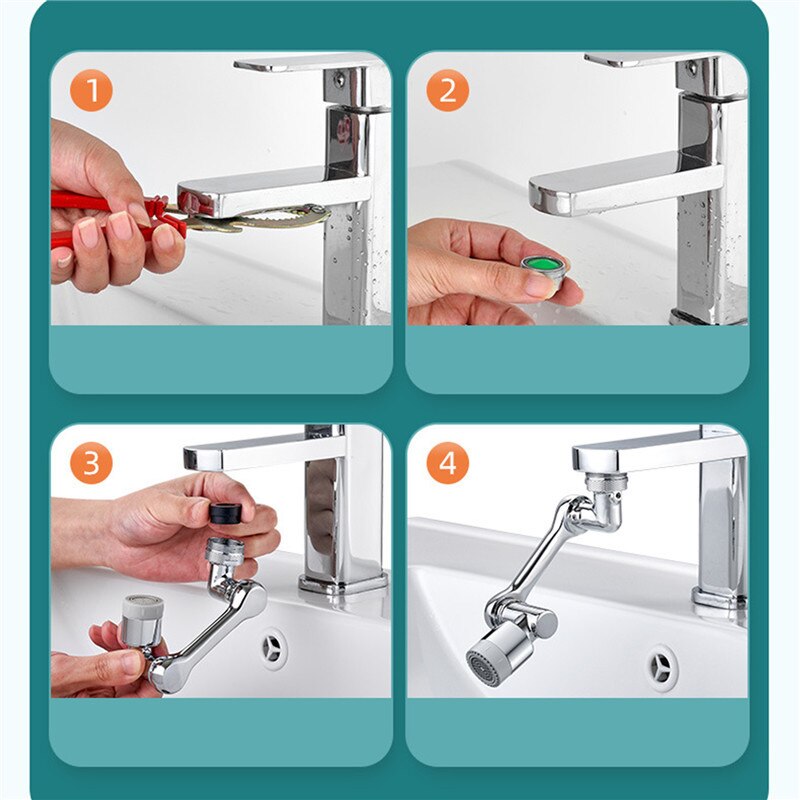 1

2

3

4